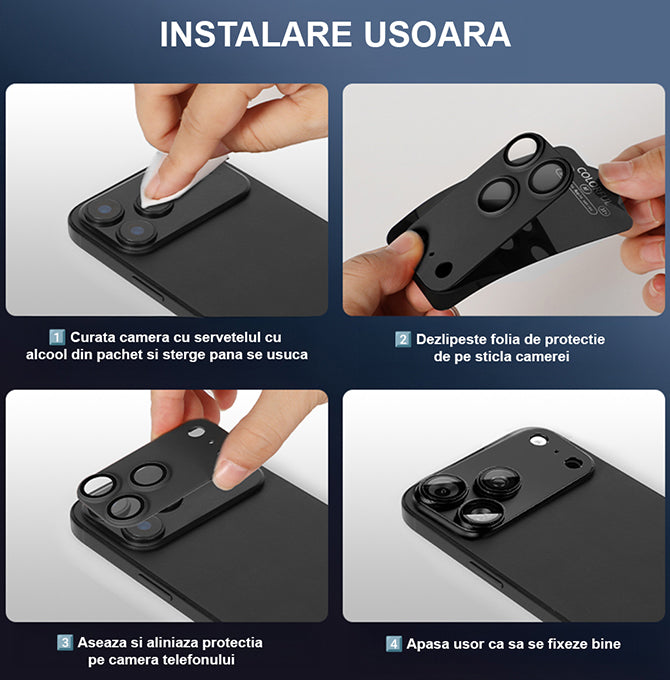 INSTALARE USOARA

COLORFUL

1 Curata camera cu servetelul cu alcool din pachet si sterge pana se usuca

2 Dezlipeste folia de protectie de pe sticla camerei

3 Aseaza si aliniaza protectia pe camera telefonului

4 Apasa usor ca sa se fixeze bine